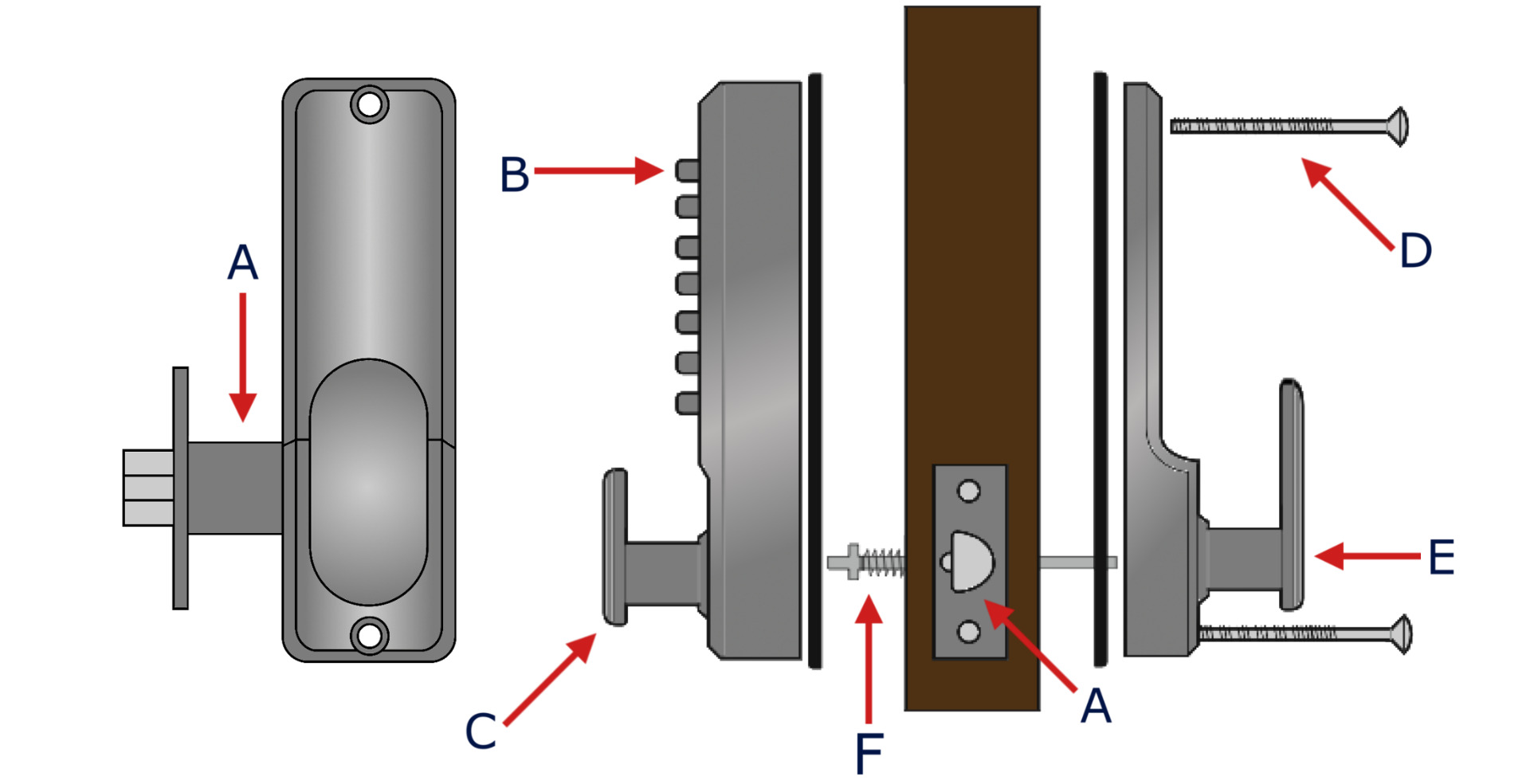 A

B

D

E

C

F

A